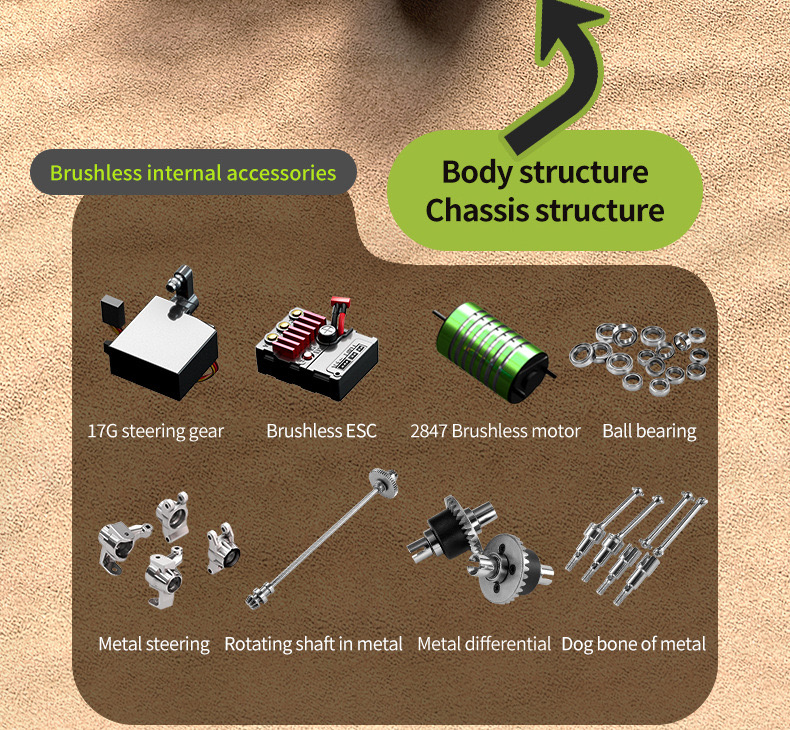 Brushless internal accessories

Body structure
Chassis structure

17G steering gear

Brushless ESC

2847 Brushless motor

Ball bearing

Metal steering

Rotating shaft in metal

Metal differential

Dog bone of metal